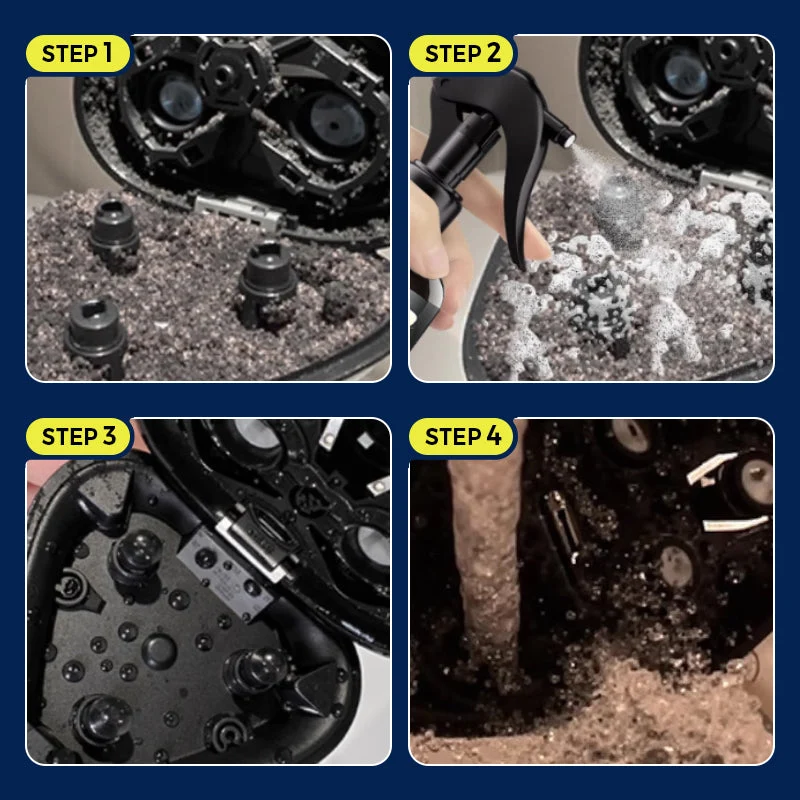 STEP 1

STEP 2

STEP 3

STEP 4